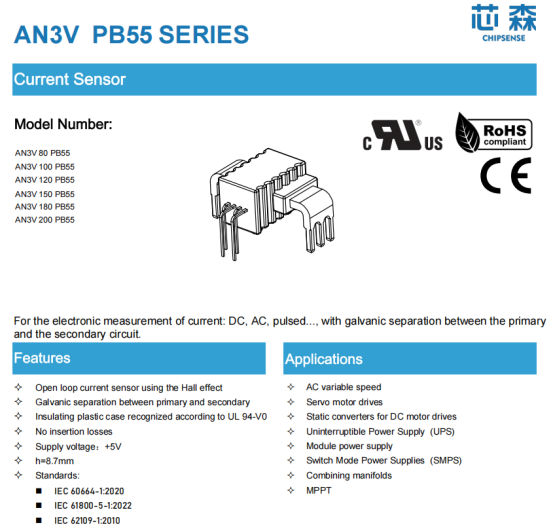 AN3V PB55 SERIES

芯森
CHIPSENSE

Current Sensor

Model Number:

AN3V 80 PB55
AN3V 100 PB55
AN3V 120 PB55
AN3V 150 PB55
AN3V 180 PB55
AN3V 200 PB55

c UL US

RoHS compliant

CE

For the electronic measurement of current: DC, AC, pulsed..., with galvanic separation between the primary and the secondary circuit.

Features

✧ Open loop current sensor using the Hall effect
✧ Galvanic separation between primary and secondary
✧ Insulating plastic case recognized according to UL 94-V0
✧ No insertion losses
✧ Supply voltage：+5V
✧ h=8.7mm
✧ Standards:
■ IEC 60664-1:2020
■ IEC 61800-5-1:2022
■ IEC 62109-1:2010

Applications

✧ AC variable speed
✧ Servo motor drives
✧ Static converters for DC motor drives
✧ Uninterruptible Power Supply (UPS)
✧ Module power supply
✧ Switch Mode Power Supplies (SMPS)
✧ Combining manifolds
✧ MPPT